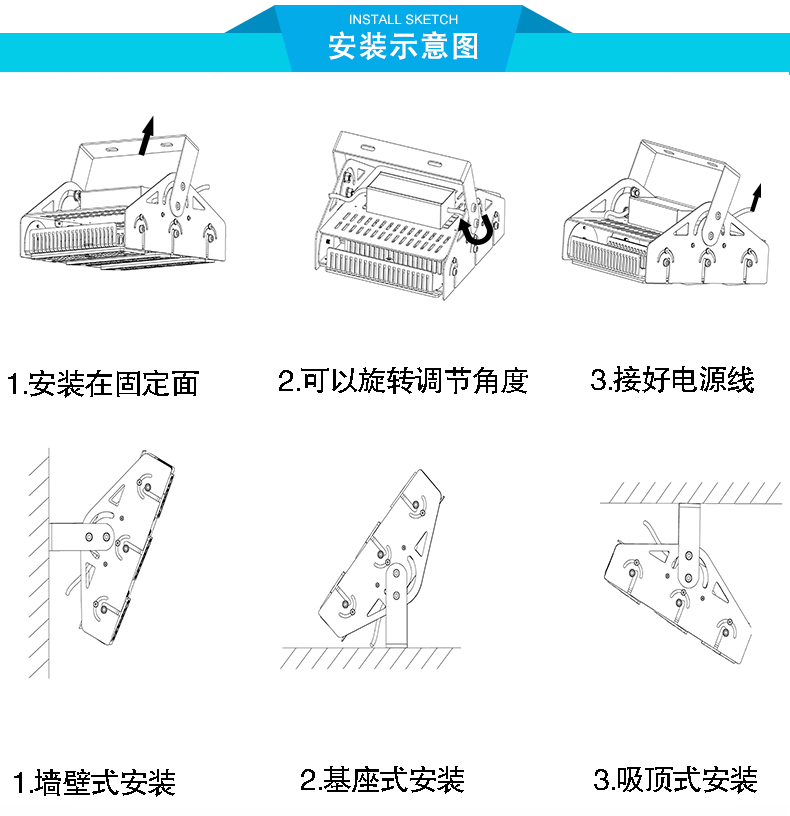 INSTALL SKETCH
安装示意图

1.安装在固定面

2.可以旋转调节角度

3.接好电源线

1.墙壁式安装

2.基座式安装

3.吸顶式安装